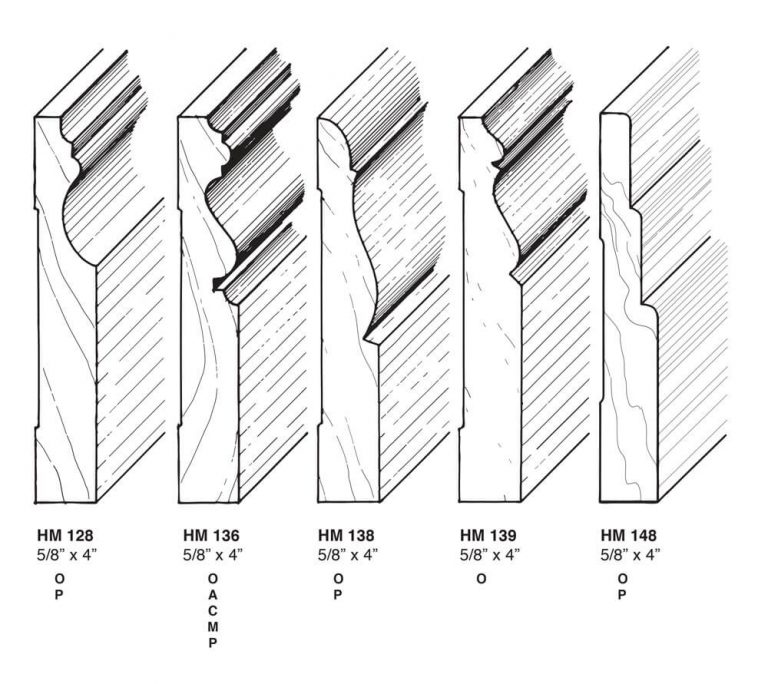 HM 128
5/8" x 4"
O
P

HM 136
5/8" x 4"
O
A
C
M
P

HM 138
5/8" x 4"
O
P

HM 139
5/8" x 4"
O

HM 148
5/8" x 4"
O
P