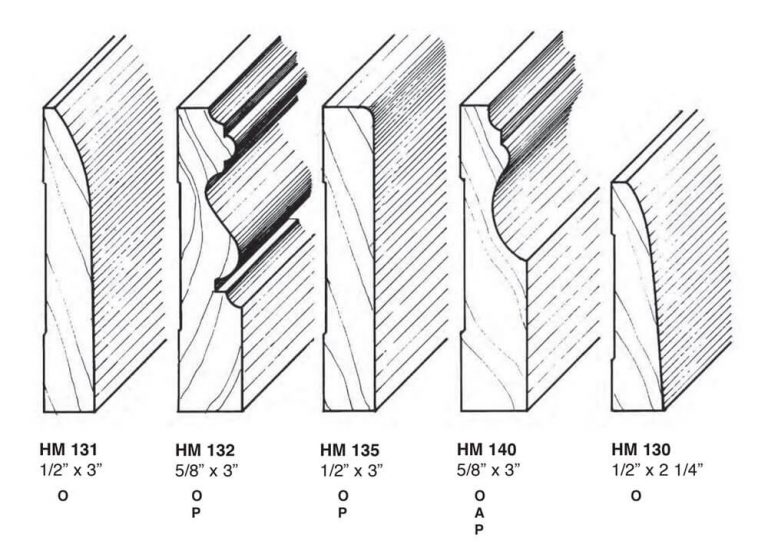 HM 131
1/2" x 3"
O

HM 132
5/8" x 3"
O
P

HM 135
1/2" x 3"
O
P

HM 140
5/8" x 3"
O
A
P

HM 130
1/2" x 2 1/4"
O