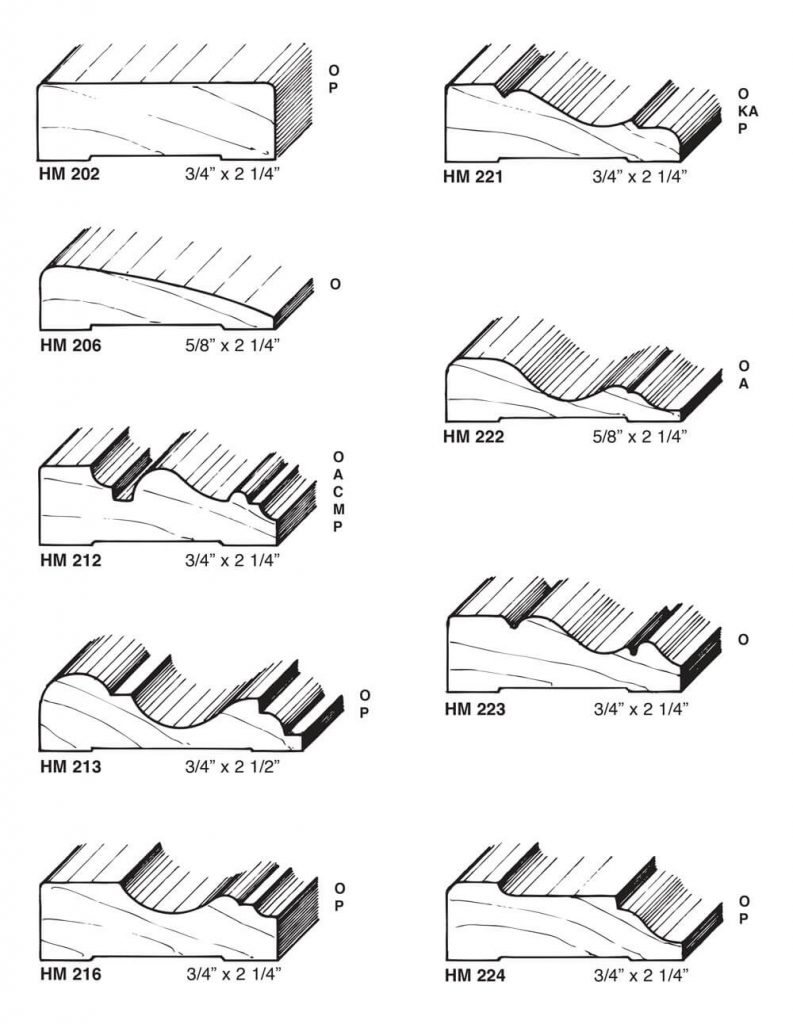 O
P

HM 202 3/4" x 2 1/4"

O

HM 206 5/8" x 2 1/4"

O
A
C
M
P

HM 212 3/4" x 2 1/4"

O
P

HM 213 3/4" x 2 1/2"

O
P

HM 216 3/4" x 2 1/4"

O
KA
P

HM 221 3/4" x 2 1/4"

O
A

HM 222 5/8" x 2 1/4"

O

HM 223 3/4" x 2 1/4"

O
P

HM 224 3/4" x 2 1/4"