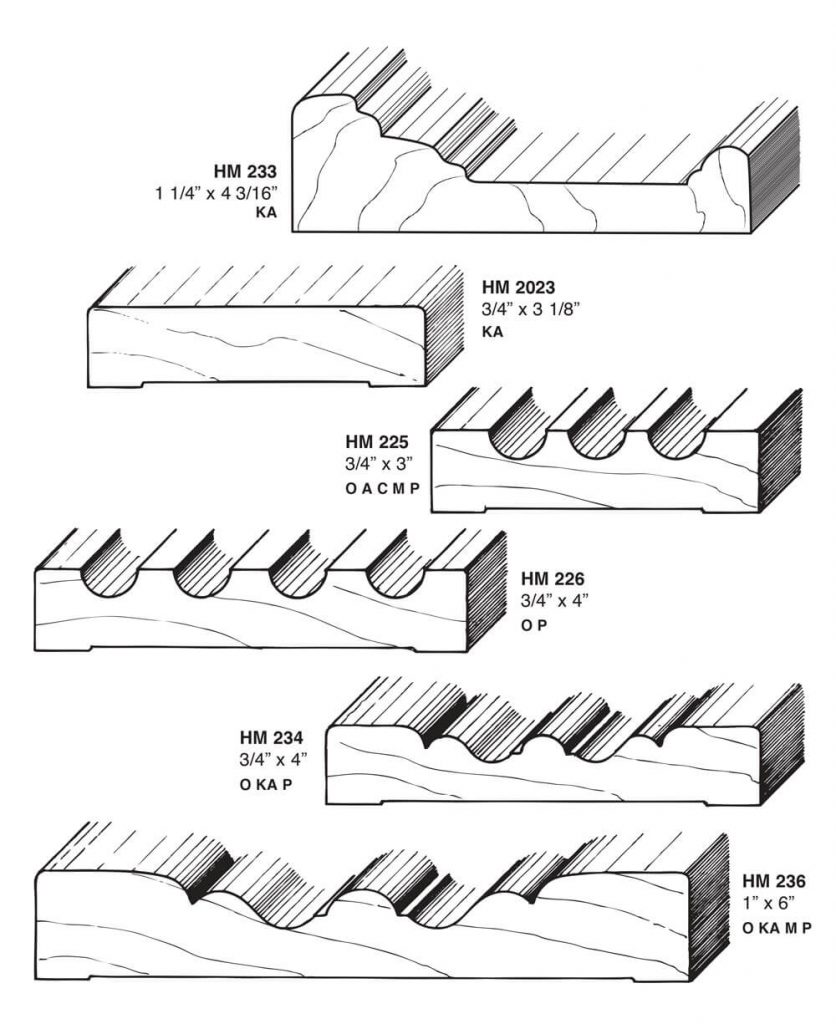 HM 233
1 1/4" x 4 3/16"
KA

HM 2023
3/4" x 3 1/8"
KA

HM 225
3/4" x 3"
O A C M P

HM 226
3/4" x 4"
O P

HM 234
3/4" x 4"
O KA P

HM 236
1" x 6"
O KA M P