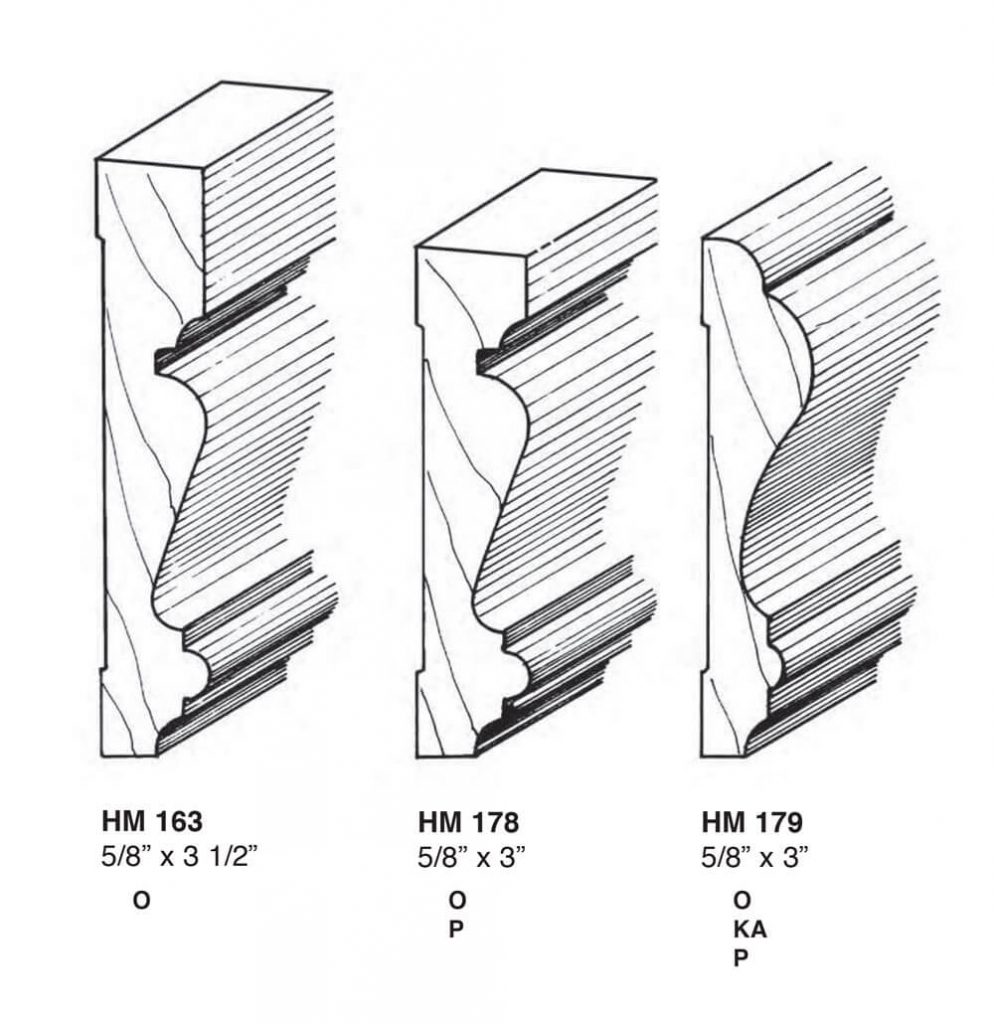 HM 163
5/8" x 3 1/2"
O

HM 178
5/8" x 3"
O
P

HM 179
5/8" x 3"
O
KA
P