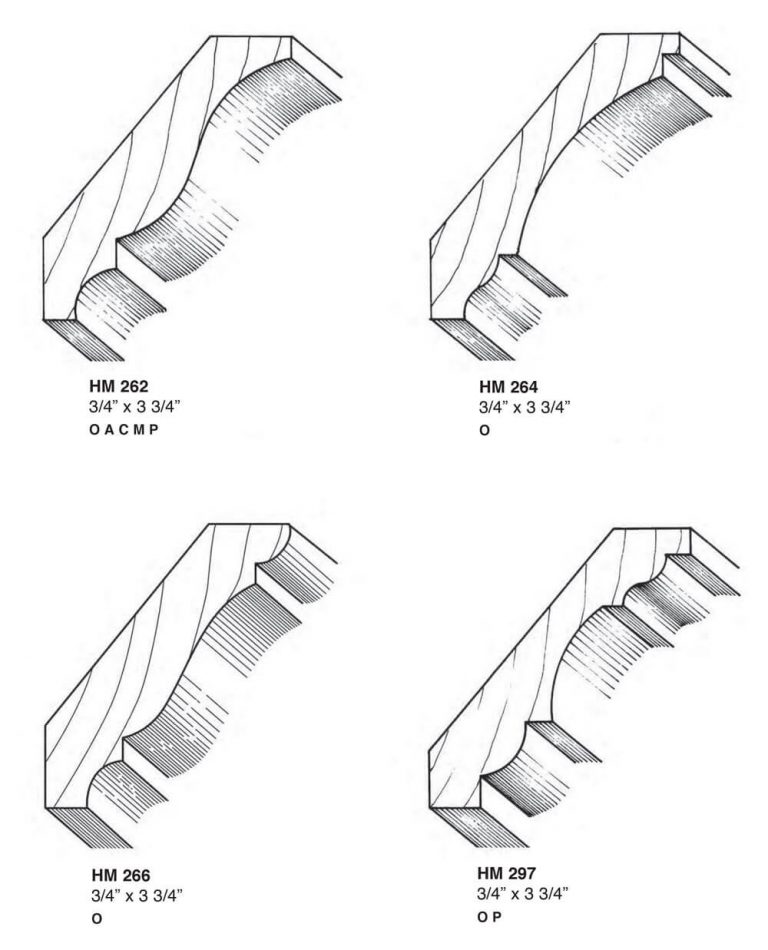 HM 262
3/4" x 3 3/4"
O A C M P

HM 264
3/4" x 3 3/4"
O

HM 266
3/4" x 3 3/4"
O

HM 297
3/4" x 3 3/4"
O P