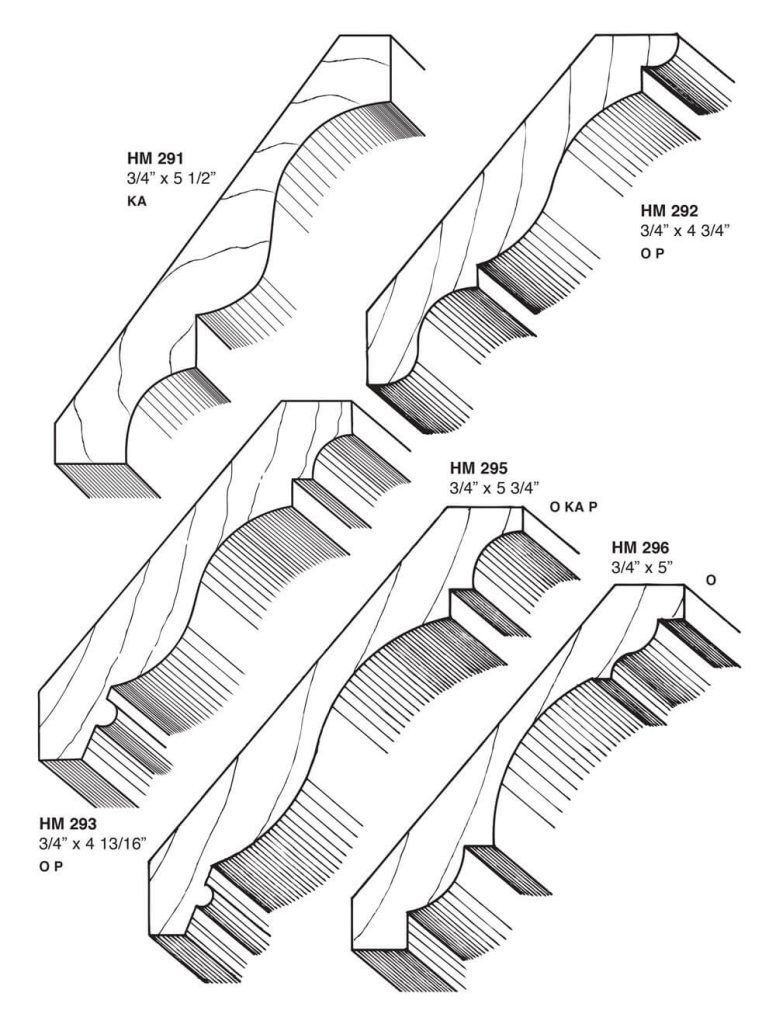 HM 291
3/4" x 5 1/2"
KA

HM 292
3/4" x 4 3/4"
O P

HM 295
3/4" x 5 3/4"
O KA P

HM 296
3/4" x 5"
O

HM 293
3/4" x 4 13/16"
O P