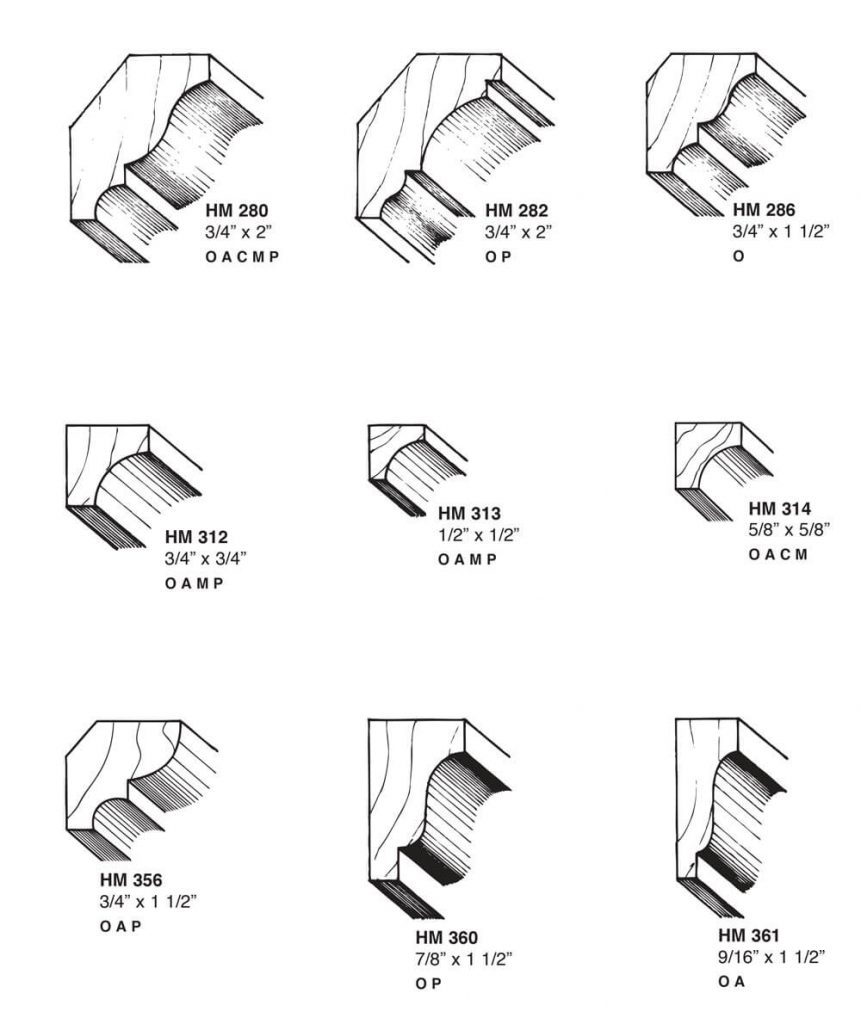 HM 280
3/4" x 2"
O A C M P

HM 282
3/4" x 2"
O P

HM 286
3/4" x 1 1/2"
O

HM 312
3/4" x 3/4"
O A M P

HM 313
1/2" x 1/2"
O A M P

HM 314
5/8" x 5/8"
O A C M

HM 356
3/4" x 1 1/2"
O A P

HM 360
7/8" x 1 1/2"
O P

HM 361
9/16" x 1 1/2"
O A