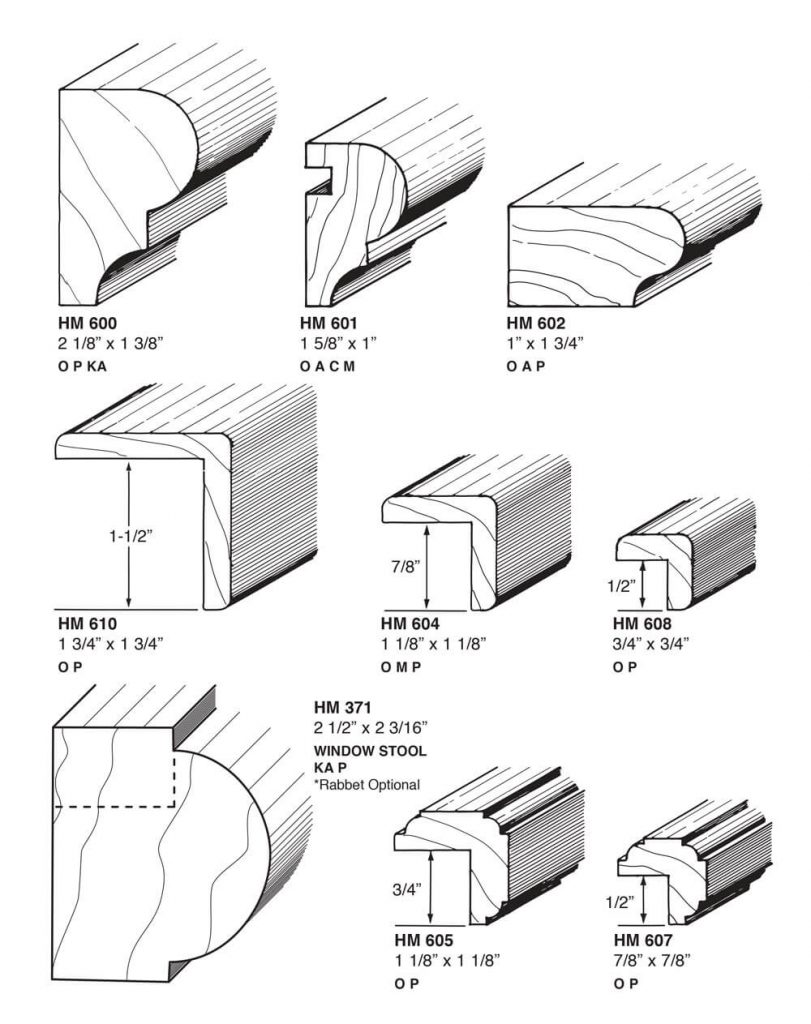 HM 600
2 1/8" x 1 3/8"
O P KA

HM 601
1 5/8" x 1"
O A C M

HM 602
1" x 1 3/4"
O A P

1-1/2"

HM 610
1 3/4" x 1 3/4"
O P

7/8"

HM 604
1 1/8" x 1 1/8"
O M P

1/2"

HM 608
3/4" x 3/4"
O P

HM 371
2 1/2" x 2 3/16"
WINDOW STOOL
KA P
*Rabbet Optional

3/4"

HM 605
1 1/8" x 1 1/8"
O P

1/2"

HM 607
7/8" x 7/8"
O P