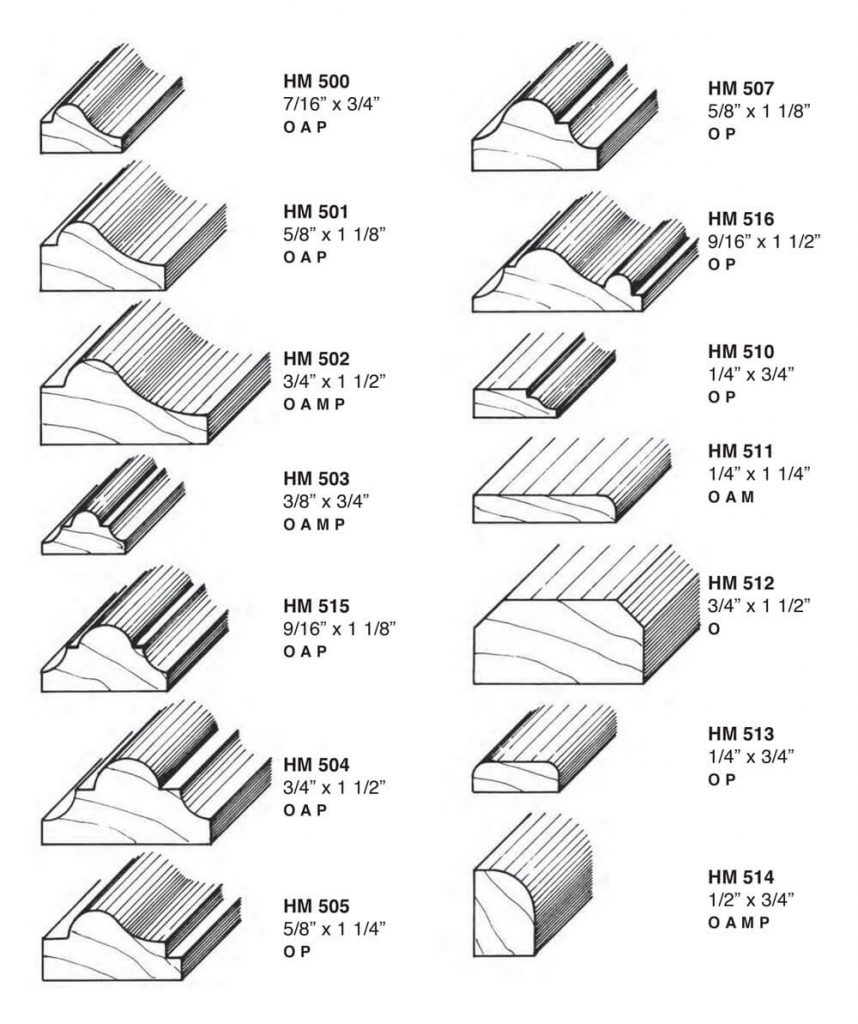 HM 500
7/16" x 3/4"
O A P

HM 501
5/8" x 1 1/8"
O A P

HM 502
3/4" x 1 1/2"
O A M P

HM 503
3/8" x 3/4"
O A M P

HM 515
9/16" x 1 1/8"
O A P

HM 504
3/4" x 1 1/2"
O A P

HM 505
5/8" x 1 1/4"
O P

HM 507
5/8" x 1 1/8"
O P

HM 516
9/16" x 1 1/2"
O P

HM 510
1/4" x 3/4"
O P

HM 511
1/4" x 1 1/4"
O A M

HM 512
3/4" x 1 1/2"
O

HM 513
1/4" x 3/4"
O P

HM 514
1/2" x 3/4"
O A M P